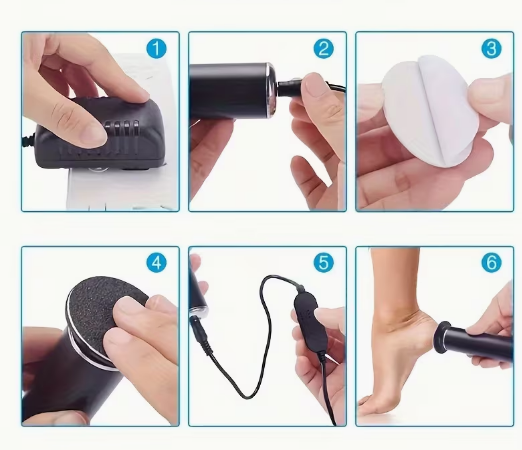 1
2
3
4
5
6